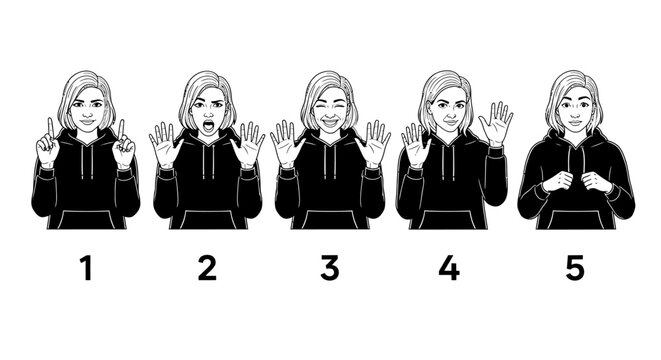 1 2 3 4 5