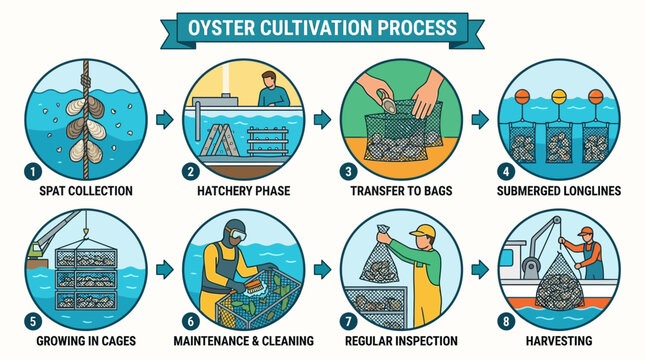 OYSTER CULTIVATION PROCESS

1 SPAT COLLECTION

2 HATCHERY PHASE

3 TRANSFER TO BAGS

4 SUBMERGED LONGLINES

5 GROWING IN CAGES

6 MAINTENANCE & CLEANING

7 REGULAR INSPECTION

8 HARVESTING