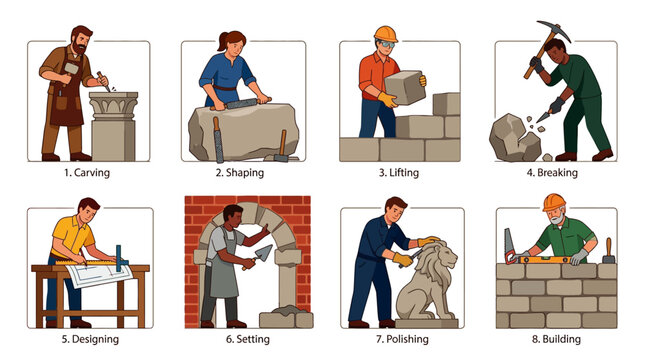 1. Carving

2. Shaping

3. Lifting

4. Breaking

5. Designing

6. Setting

7. Polishing

8. Building