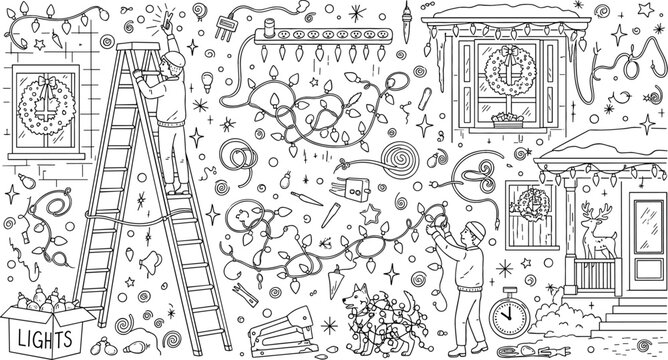 LIGHTS