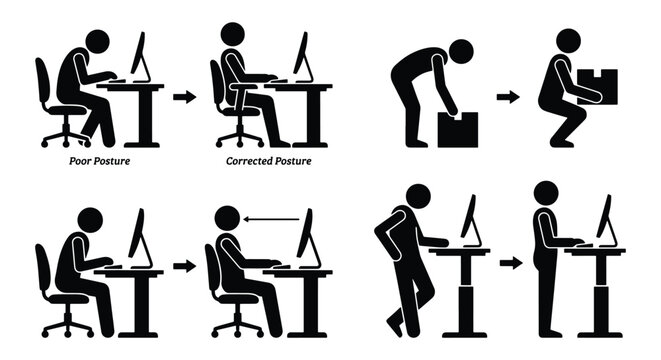 Poor Posture

Corrected Posture