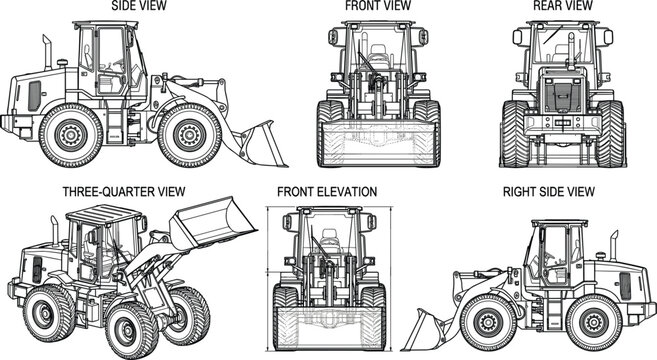 SIDE VIEW

FRONT VIEW

REAR VIEW

THREE-QUARTER VIEW

FRONT ELEVATION

RIGHT SIDE VIEW