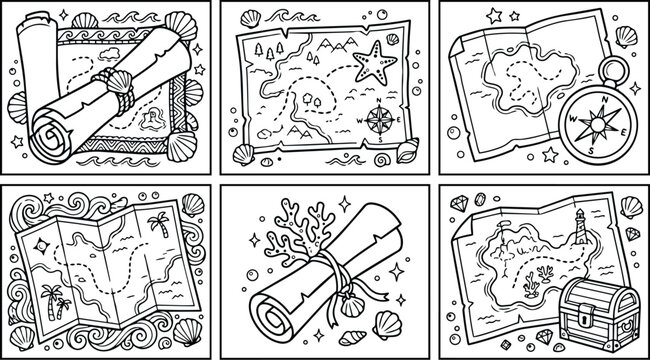 N
W E
S

N
W E
S