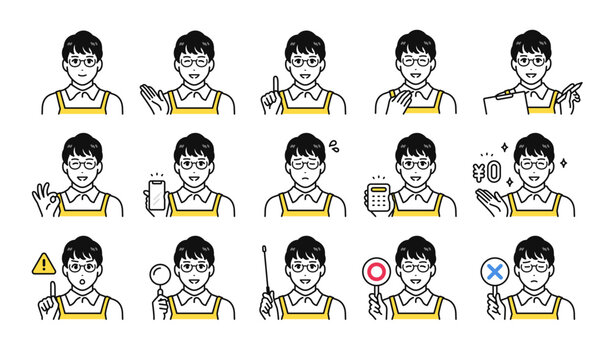 ¥0