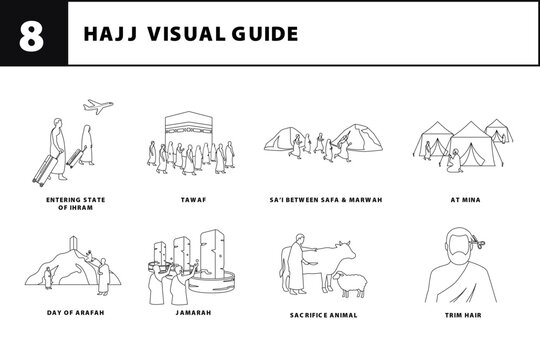 8

HAJJ VISUAL GUIDE

ENTERING STATE OF IHRAM

TAWAF

SA'I BETWEEN SAFA & MARWAH

AT MINA

DAY OF ARAFAH

JAMARAH

SACRIFICE ANIMAL

TRIM HAIR