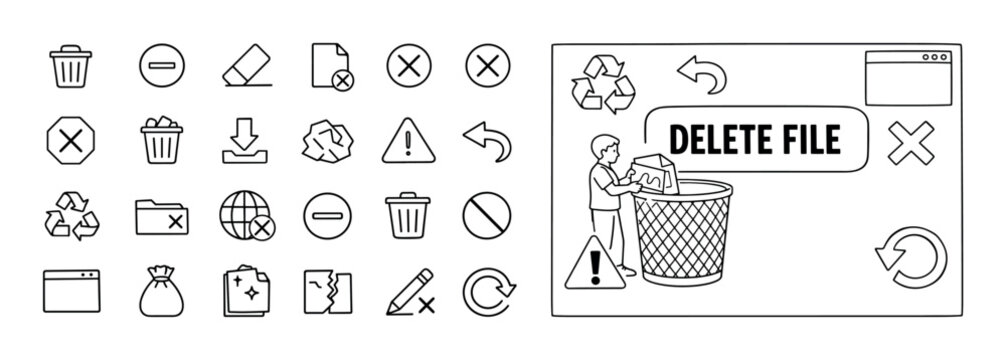 DELETE FILE