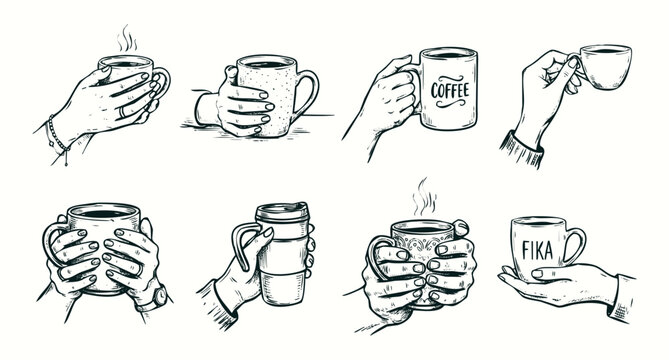 COFFEE

FIKA