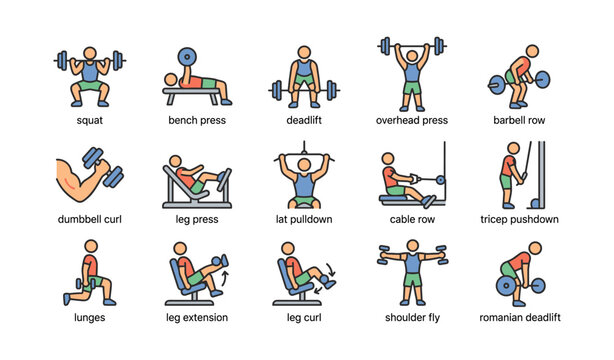 squat
bench press
deadlift
overhead press
barbell row

dumbbell curl
leg press
lat pulldown
cable row
tricep pushdown

lunges
leg extension
leg curl
shoulder fly
romanian deadlift