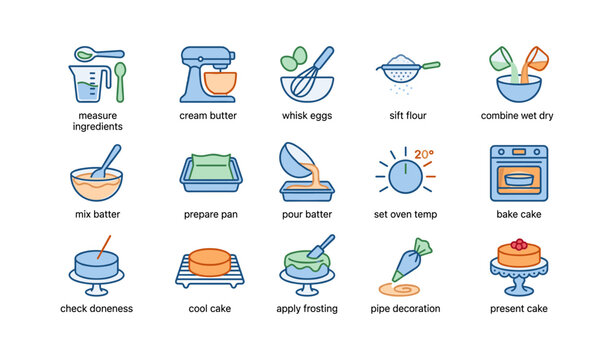 measure ingredients

cream butter

whisk eggs

sift flour

combine wet dry

mix batter

prepare pan

pour batter

20°

set oven temp

bake cake

check doneness

cool cake

apply frosting

pipe decoration

present cake