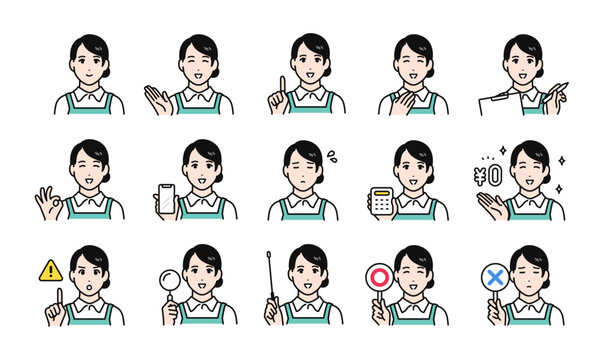 ¥0