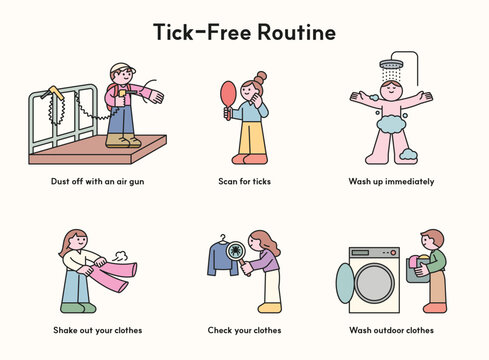 Tick-Free Routine

Dust off with an air gun

Scan for ticks

Wash up immediately

Shake out your clothes

Check your clothes

Wash outdoor clothes