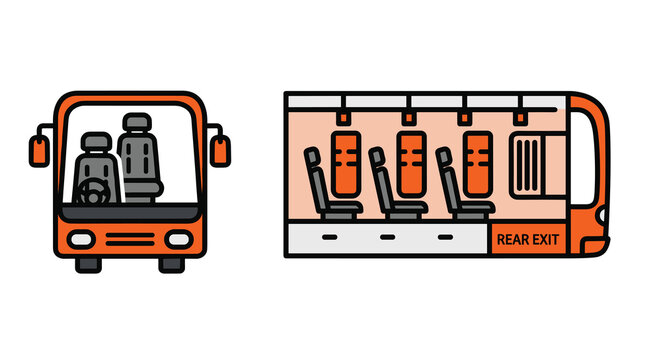 REAR EXIT