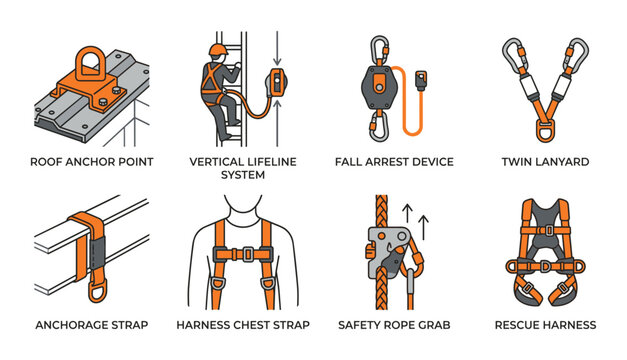 ROOF ANCHOR POINT

VERTICAL LIFELINE SYSTEM

FALL ARREST DEVICE

TWIN LANYARD

ANCHORAGE STRAP

HARNESS CHEST STRAP

SAFETY ROPE GRAB

RESCUE HARNESS