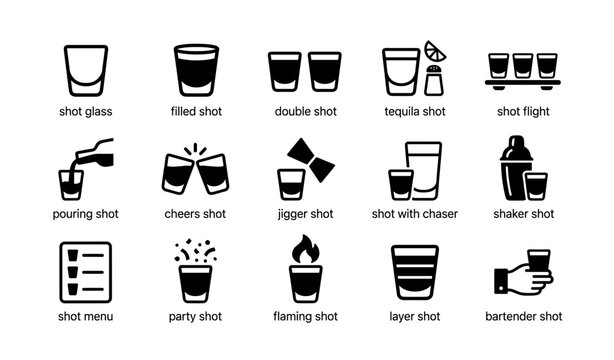 shot glass
filled shot
double shot
tequila shot
shot flight

pouring shot
cheers shot
jigger shot
shot with chaser
shaker shot

shot menu
party shot
flaming shot
layer shot
bartender shot