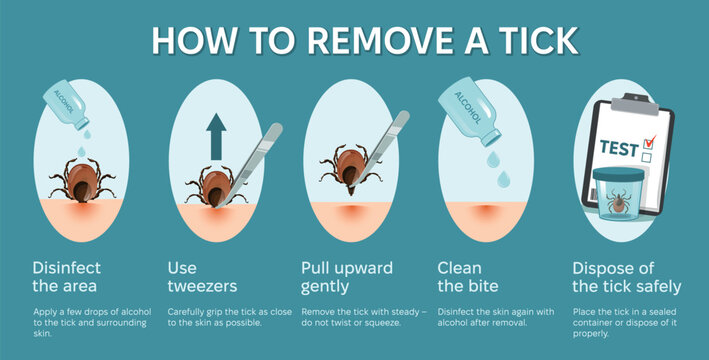 HOW TO REMOVE A TICK

ALCOHOL

ALCOHOL

TEST

Disinfect the area

Apply a few drops of alcohol to the tick and surrounding skin.

Use tweezers

Carefully grip the tick as close to the skin as possible.

Pull upward gently

Remove the tick with steady – do not twist or squeeze.

Clean the bite

Disinfect the skin again with alcohol after removal.

Dispose of the tick safely

Place the tick in a sealed container or dispose of it properly.