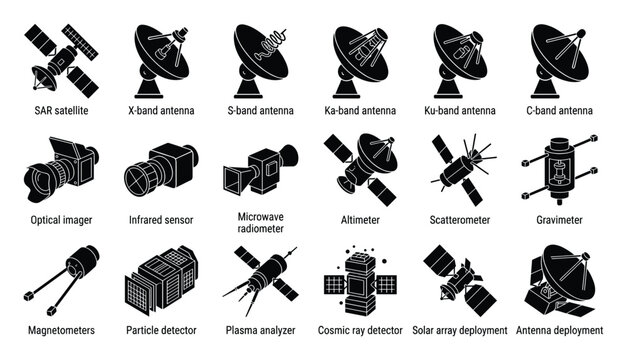 SAR satellite
X-band antenna
S-band antenna
Ka-band antenna
Ku-band antenna
C-band antenna

Optical imager
Infrared sensor
Microwave radiometer
Altimeter
Scatterometer
Gravimeter

Magnetometers
Particle detector
Plasma analyzer
Cosmic ray detector
Solar array deployment
Antenna deployment