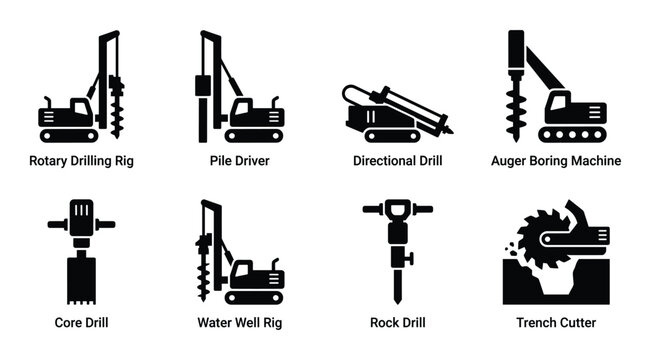 Rotary Drilling Rig
Pile Driver
Directional Drill
Auger Boring Machine
Core Drill
Water Well Rig
Rock Drill
Trench Cutter