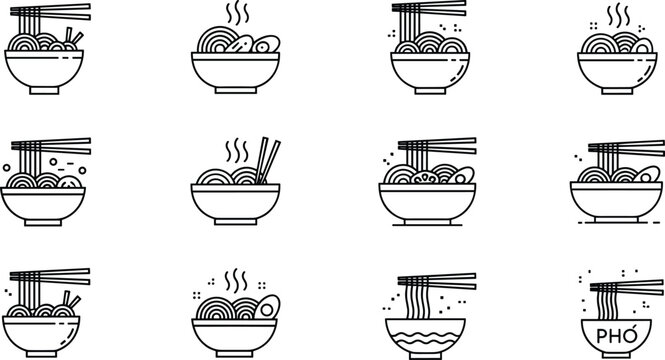 PHỞ