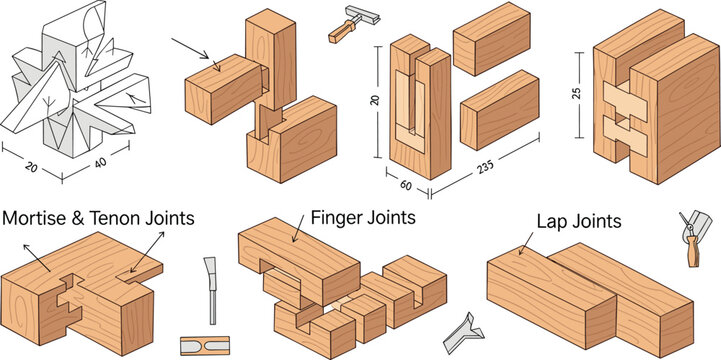 20
40
20
60
235
25
Mortise & Tenon Joints
Finger Joints
Lap Joints