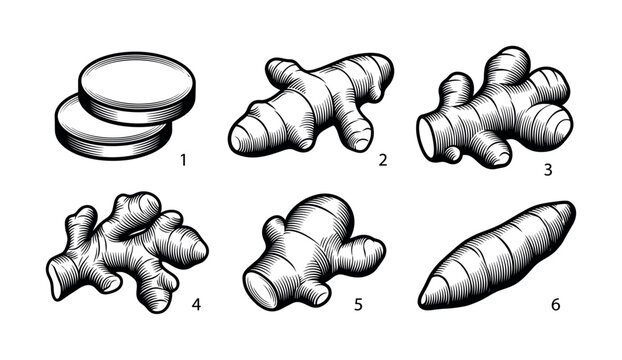 1
2
3
4
5
6