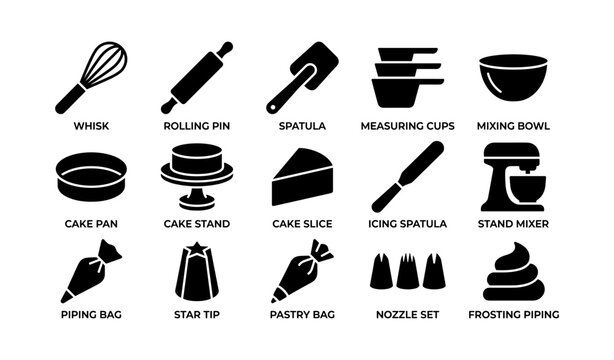 WHISK
ROLLING PIN
SPATULA
MEASURING CUPS
MIXING BOWL

CAKE PAN
CAKE STAND
CAKE SLICE
ICING SPATULA
STAND MIXER

PIPING BAG
STAR TIP
PASTRY BAG
NOZZLE SET
FROSTING PIPING