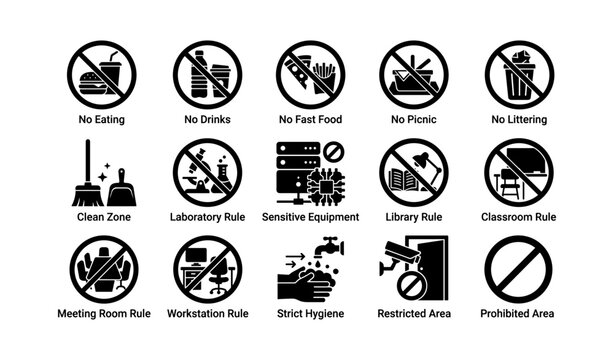 No Eating
No Drinks
No Fast Food
No Picnic
No Littering

Clean Zone
Laboratory Rule
Sensitive Equipment
Library Rule
Classroom Rule

Meeting Room Rule
Workstation Rule
Strict Hygiene
Restricted Area
Prohibited Area