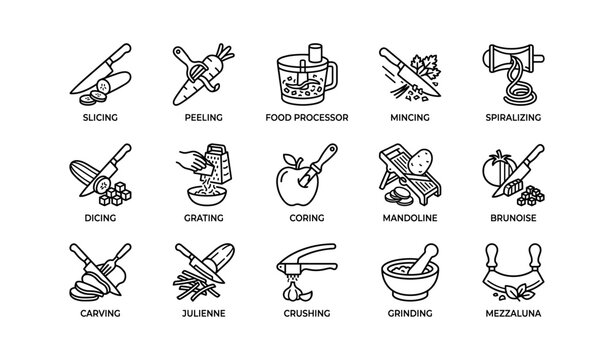 SLICING
PEELING
FOOD PROCESSOR
MINCING
SPIRALIZING

DICING
GRATING
CORING
MANDOLINE
BRUNOISE

CARVING
JULIENNE
CRUSHING
GRINDING
MEZZALUNA