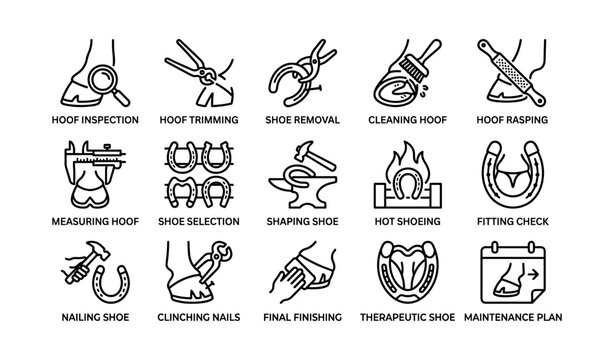 HOOF INSPECTION
HOOF TRIMMING
SHOE REMOVAL
CLEANING HOOF
HOOF RASPING

MEASURING HOOF
SHOE SELECTION
SHAPING SHOE
HOT SHOEING
FITTING CHECK

NAILING SHOE
CLINCHING NAILS
FINAL FINISHING
THERAPEUTIC SHOE
MAINTENANCE PLAN