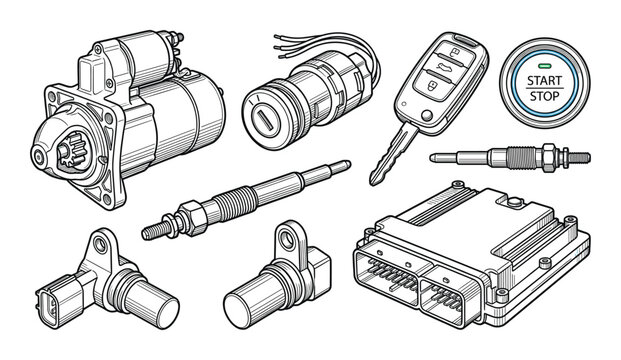 START
STOP