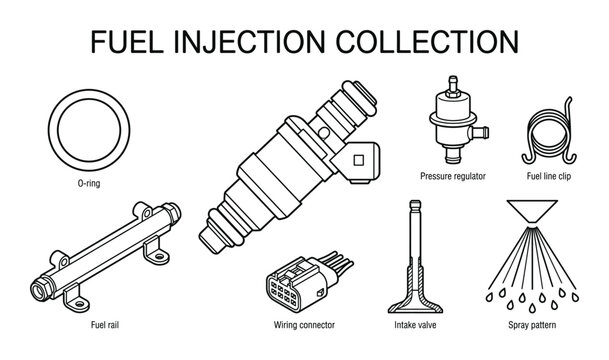 FUEL INJECTION COLLECTION

O-ring

Pressure regulator

Fuel line clip

Fuel rail

Wiring connector

Intake valve

Spray pattern