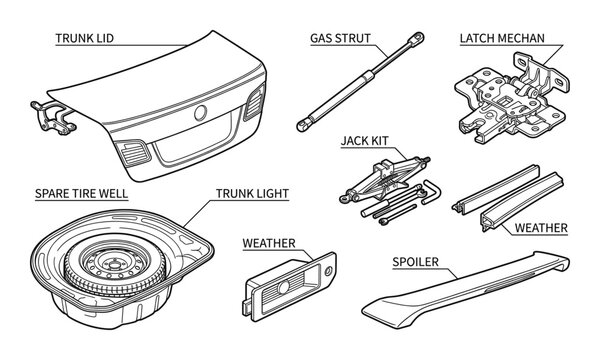 TRUNK LID

GAS STRUT

LATCH MECHAN

JACK KIT

SPARE TIRE WELL

TRUNK LIGHT

WEATHER

WEATHER

SPOILER