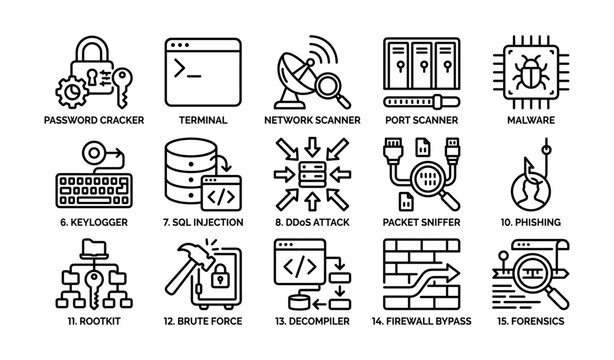 PASSWORD CRACKER

TERMINAL

NETWORK SCANNER

PORT SCANNER

MALWARE

6. KEYLOGGER

7. SQL INJECTION

8. DDoS ATTACK

PACKET SNIFFER

10. PHISHING

11. ROOTKIT

12. BRUTE FORCE

13. DECOMPILER

14. FIREWALL BYPASS

15. FORENSICS