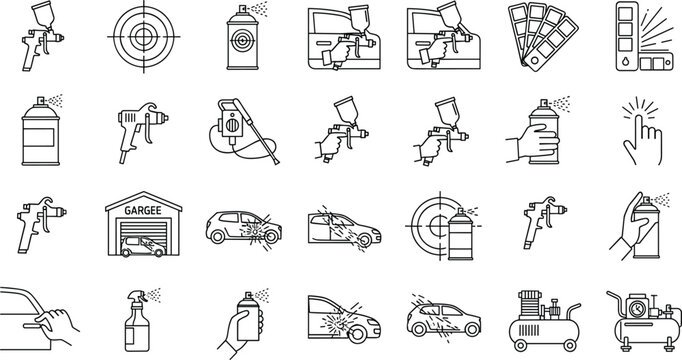 GARGEE