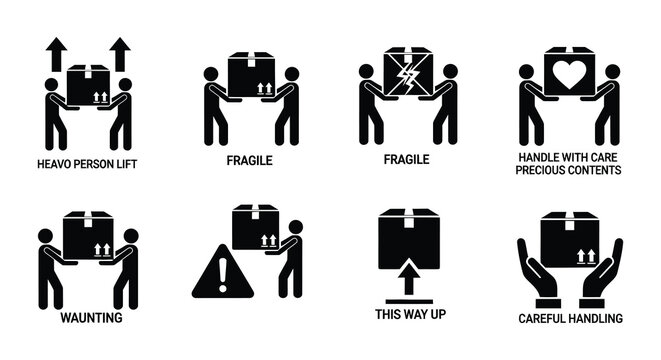 HEAVO PERSON LIFT

FRAGILE

FRAGILE

HANDLE WITH CARE
PRECIOUS CONTENTS

WAUNTING

THIS WAY UP

CAREFUL HANDLING