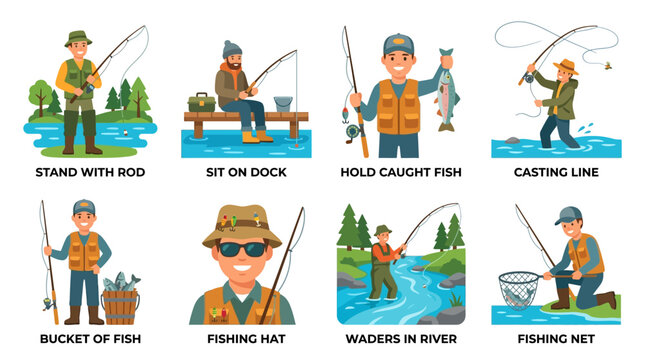 STAND WITH ROD

SIT ON DOCK

HOLD CAUGHT FISH

CASTING LINE

BUCKET OF FISH

FISHING HAT

WADERS IN RIVER

FISHING NET