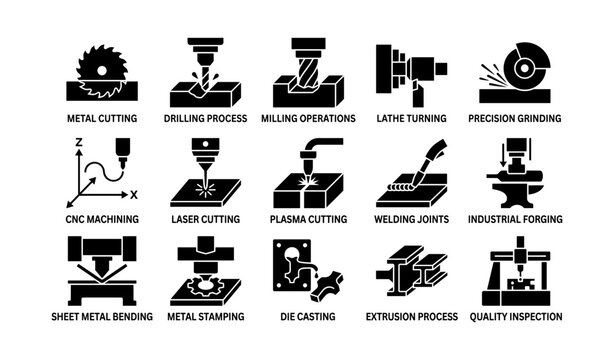 METAL CUTTING
DRILLING PROCESS
MILLING OPERATIONS
LATHE TURNING
PRECISION GRINDING

Z
X
CNC MACHINING
LASER CUTTING
PLASMA CUTTING
WELDING JOINTS
INDUSTRIAL FORGING

SHEET METAL BENDING
METAL STAMPING
DIE CASTING
EXTRUSION PROCESS
QUALITY INSPECTION