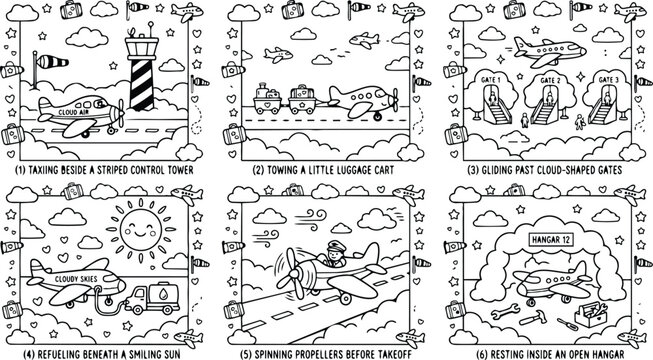 CLOUD AIR

(1) TAXIING BESIDE A STRIPED CONTROL TOWER

(2) TOWING A LITTLE LUGGAGE CART

GATE 1
GATE 2
GATE 3

(3) GLIDING PAST CLOUD-SHAPED GATES

CLOUDY SKIES

(4) REFUELING BENEATH A SMILING SUN

(5) SPINNING PROPELLERS BEFORE TAKEOFF

HANGAR 12

(6) RESTING INSIDE AN OPEN HANGAR