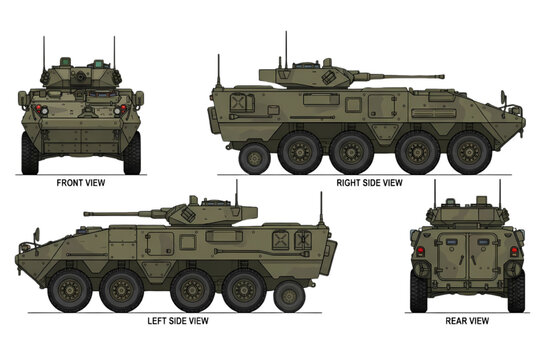 FRONT VIEW

RIGHT SIDE VIEW

LEFT SIDE VIEW

REAR VIEW