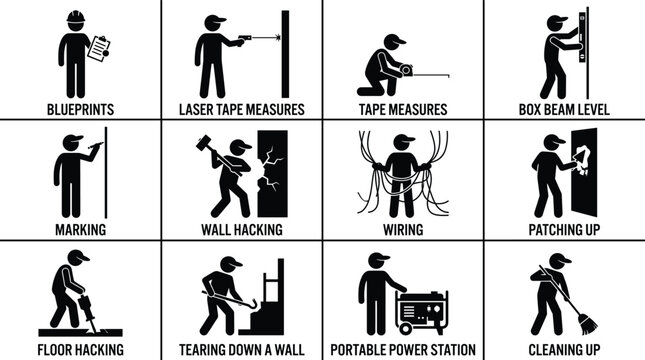 BLUEPRINTS

LASER TAPE MEASURES

TAPE MEASURES

BOX BEAM LEVEL

MARKING

WALL HACKING

WIRING

PATCHING UP

FLOOR HACKING

TEARING DOWN A WALL

PORTABLE POWER STATION

CLEANING UP