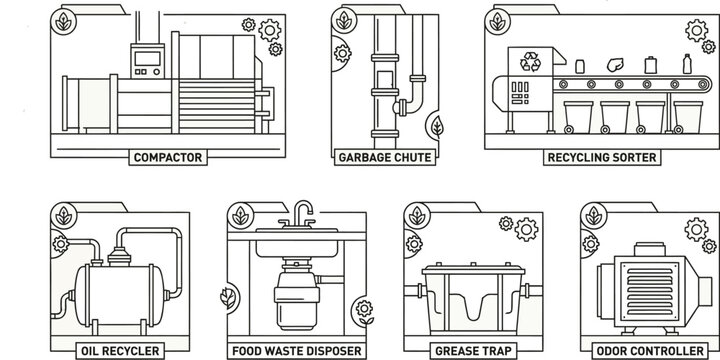 COMPACTOR

GARBAGE CHUTE

RECYCLING SORTER

OIL RECYCLER

FOOD WASTE DISPOSER

GREASE TRAP

ODOR CONTROLLER