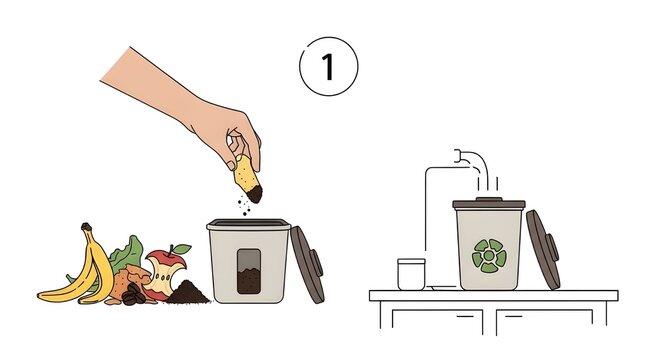 1