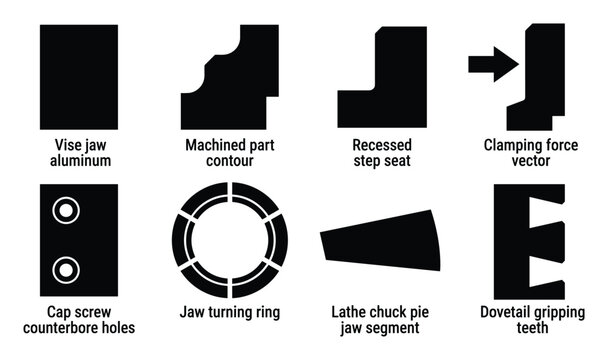 Vise jaw aluminum

Machined part contour

Recessed step seat

Clamping force vector

Cap screw counterbore holes

Jaw turning ring

Lathe chuck pie jaw segment

Dovetail gripping teeth