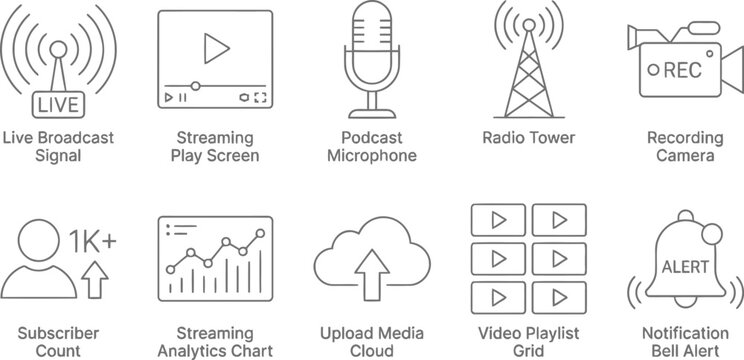 LIVE
Live Broadcast Signal

Streaming Play Screen

Podcast Microphone

Radio Tower

REC
Recording Camera

1K+
Subscriber Count

Streaming Analytics Chart

Upload Media Cloud

Video Playlist Grid

ALERT
Notification Bell Alert