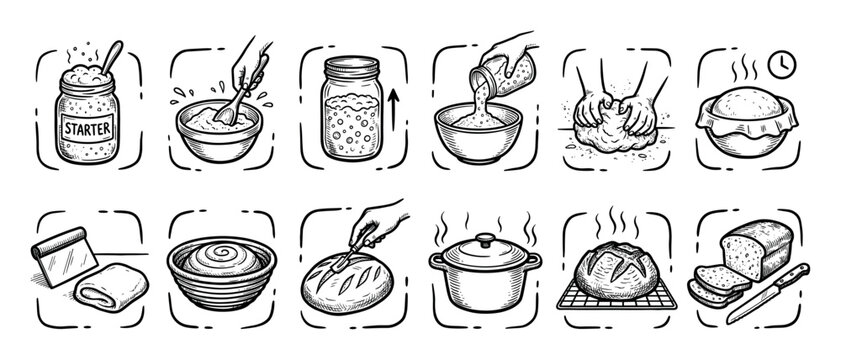 STARTER