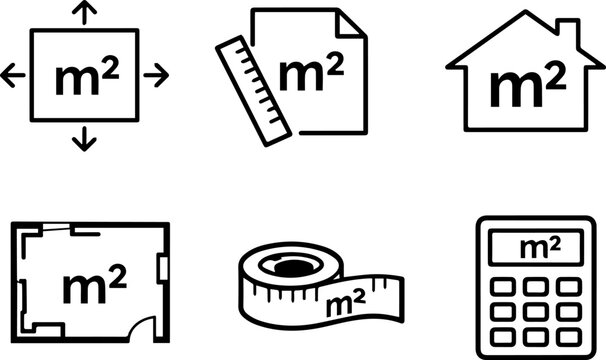 $m^2$

$m^2$

$m^2$

$m^2$

$m^2$

$m^2$