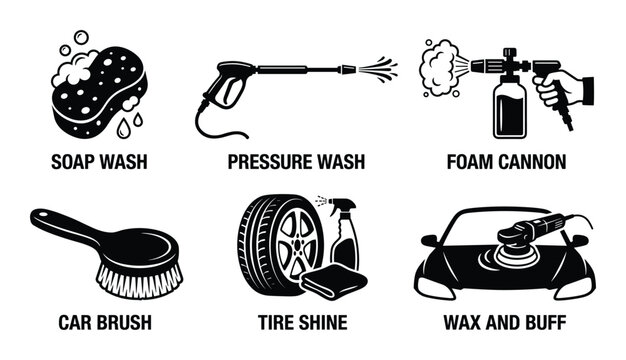 SOAP WASH

PRESSURE WASH

FOAM CANNON

CAR BRUSH

TIRE SHINE

WAX AND BUFF