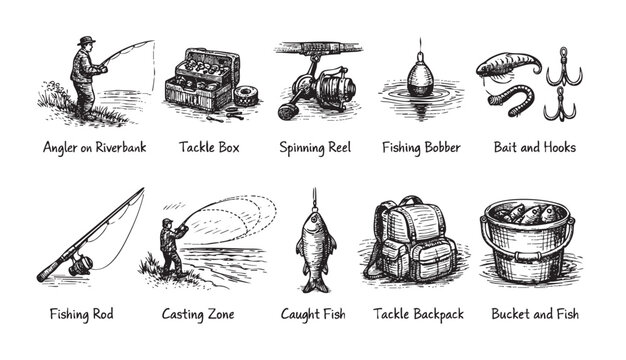 Angler on Riverbank

Tackle Box

Spinning Reel

Fishing Bobber

Bait and Hooks

Fishing Rod

Casting Zone

Caught Fish

Tackle Backpack

Bucket and Fish