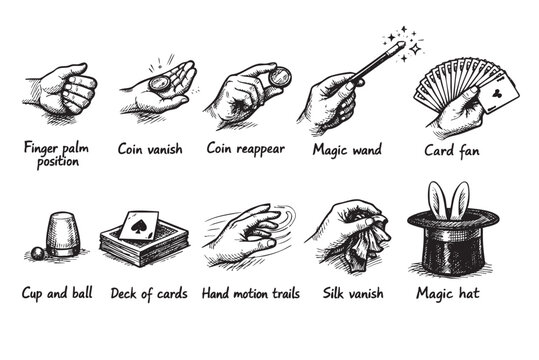 Finger palm position

Coin vanish

Coin reappear

Magic wand

Card fan

Cup and ball

Deck of cards

Hand motion trails

Silk vanish

Magic hat