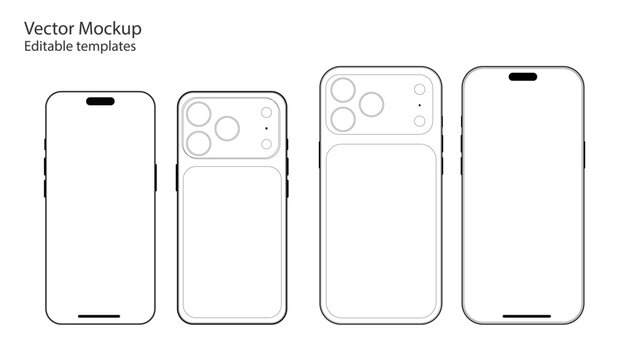 Vector Mockup
Editable templates