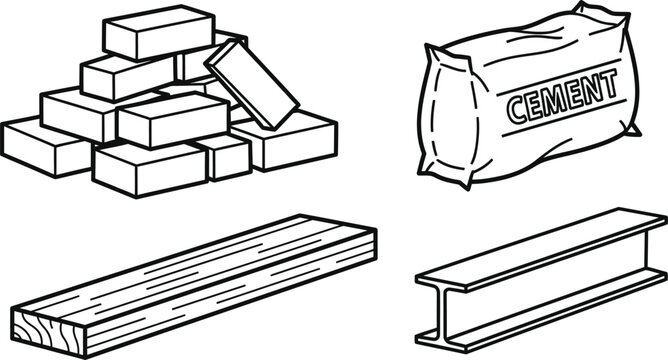 CEMENT